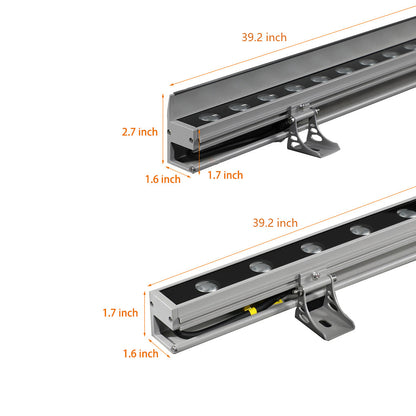 39.2 inch

2.7 inch

1.6 inch

1.7 inch

39.2 inch

1.7 inch

1.6 inch